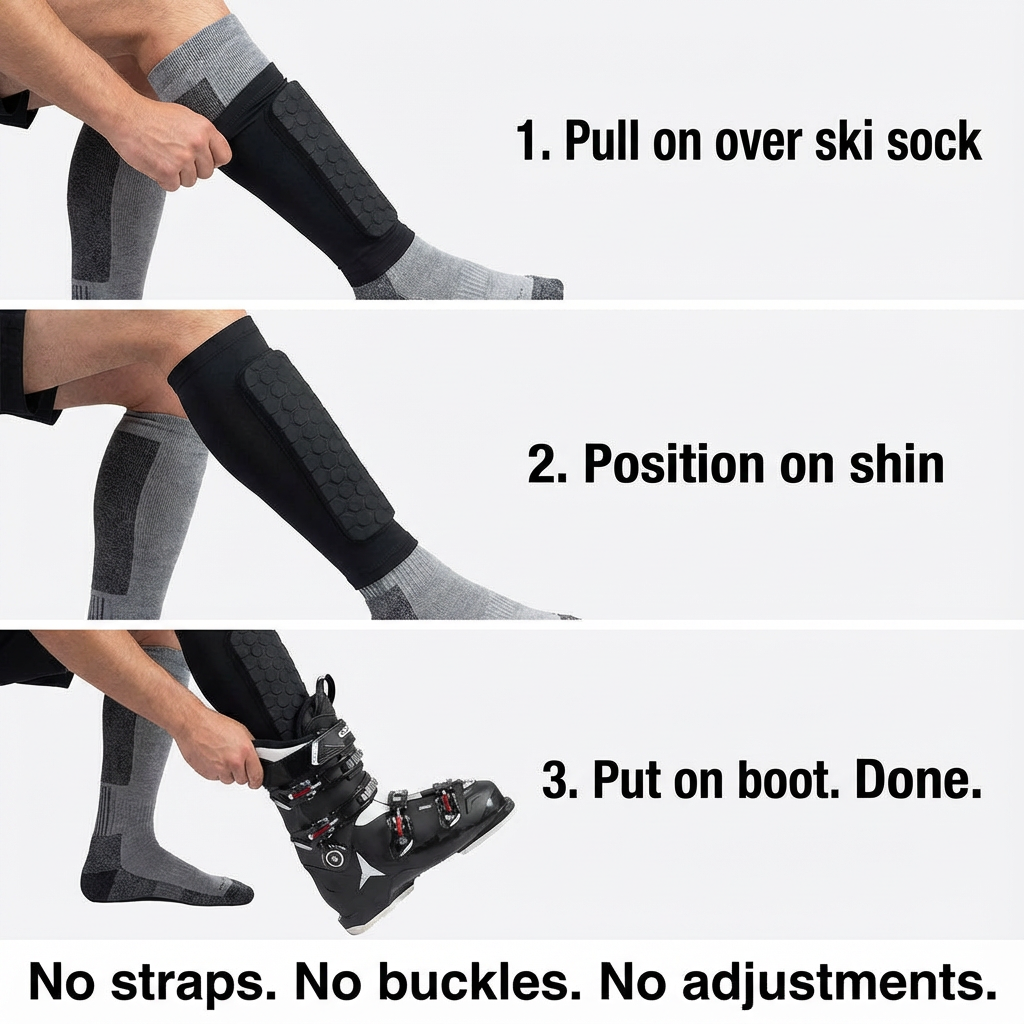 1. Pull on over ski sock

2. Position on shin

3. Put on boot. Done.

No straps. No buckles. No adjustments.